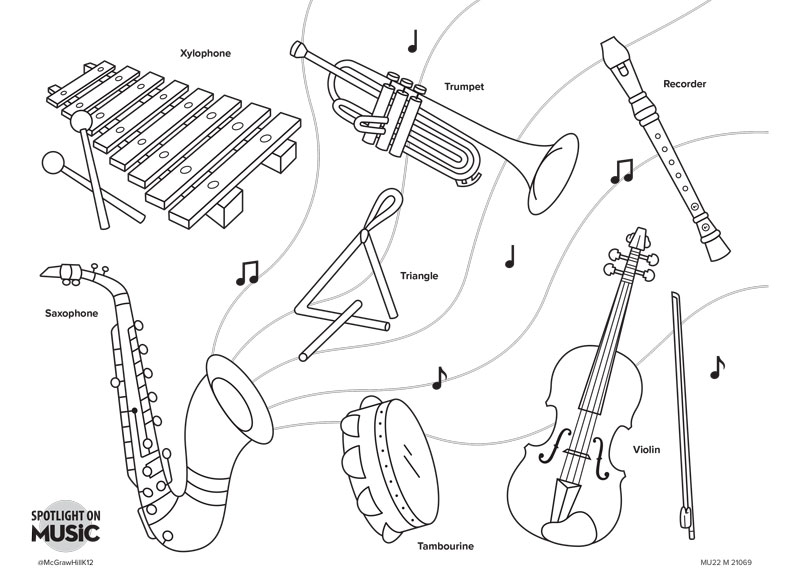 Xylophone

Trumpet

Recorder

Triangle

Saxophone

Violin

Tambourine

SPOTLIGHT ON MUSIC

@McGrawHillK12

MU22 M 21069