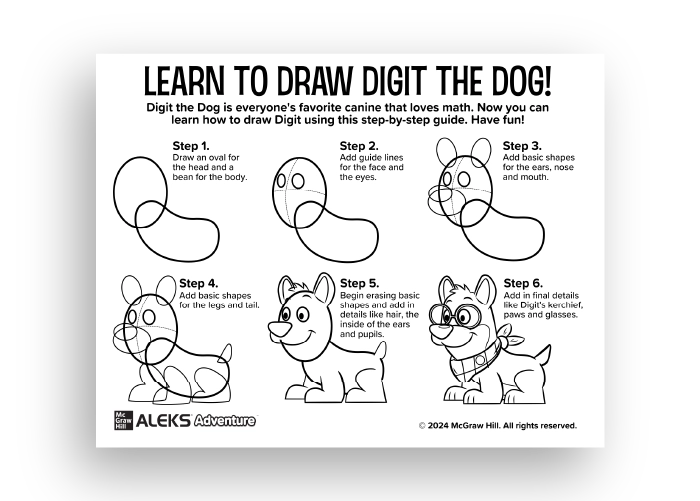 LEARN TO DRAW DIGIT THE DOG!

Digit the Dog is everyone's favorite canine that loves math. Now you can learn how to draw Digit using this step-by-step guide. Have fun!

Step 1.
Draw an oval for the head and a bean for the body.

Step 2.
Add guide lines for the face and the eyes.

Step 3.
Add basic shapes for the ears, nose and mouth.

Step 4.
Add basic shapes for the legs and tail.

Step 5.
Begin erasing basic shapes and add in details like hair, the inside of the ears and pupils.

Step 6.
Add in final details like Digit's kerchief, paws and glasses.

Mc Graw Hill ALEKS Adventure

© 2024 McGraw Hill. All rights reserved.